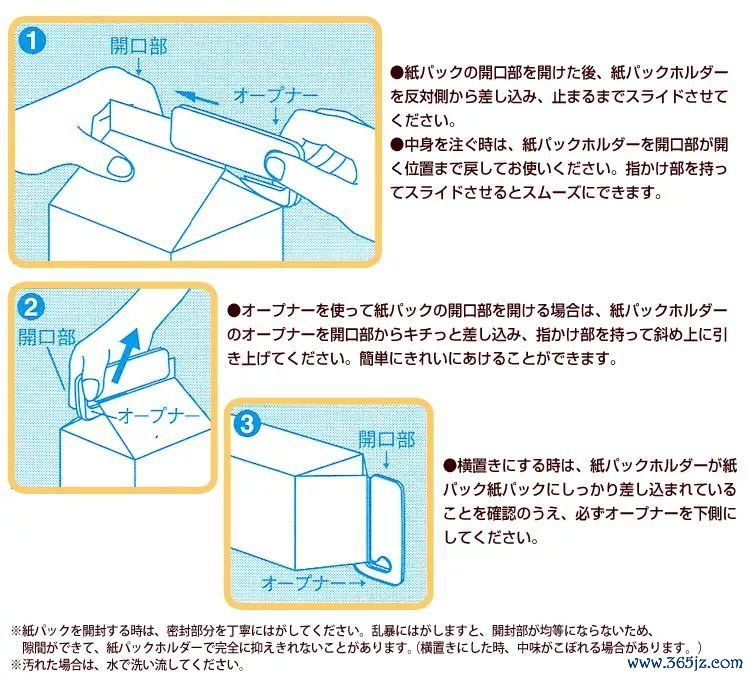 1
開口部
オープナー

●紙パックの開口部を開けた後、紙パックホルダーを反対側から差し込み、止まるまでスライドさせてください。
●中身を注ぐ時は、紙パックホルダーを開口部が開く位置まで戻してお使いください。指かけ部を持ってスライドさせるとスムーズにできます。

2
開口部
オープナー

●オープナーを使って紙パックの開口部を開ける場合は、紙パックホルダーのオープナーを開口部からキチっと差し込み、指かけ部を持って斜め上に引き上げてください。簡単にきれいにあけることができます。

3
開口部
オープナー

●横置きにする時は、紙パックホルダーが紙パック紙パックにしっかり差し込まれていることを確認のうえ、必ずオープナーを下側にしてください。

※紙パックを開封する時は、密封部分を丁寧にはがしてください。乱暴にはがしますと、開封部が均等にならないため、隙間ができて、紙パックホルダーで完全に抑えきれないことがあります。(横置きにした時、中味がこぼれる場合があります。)
※汚れた場合は、水で洗い流してください。

www.365jz.com